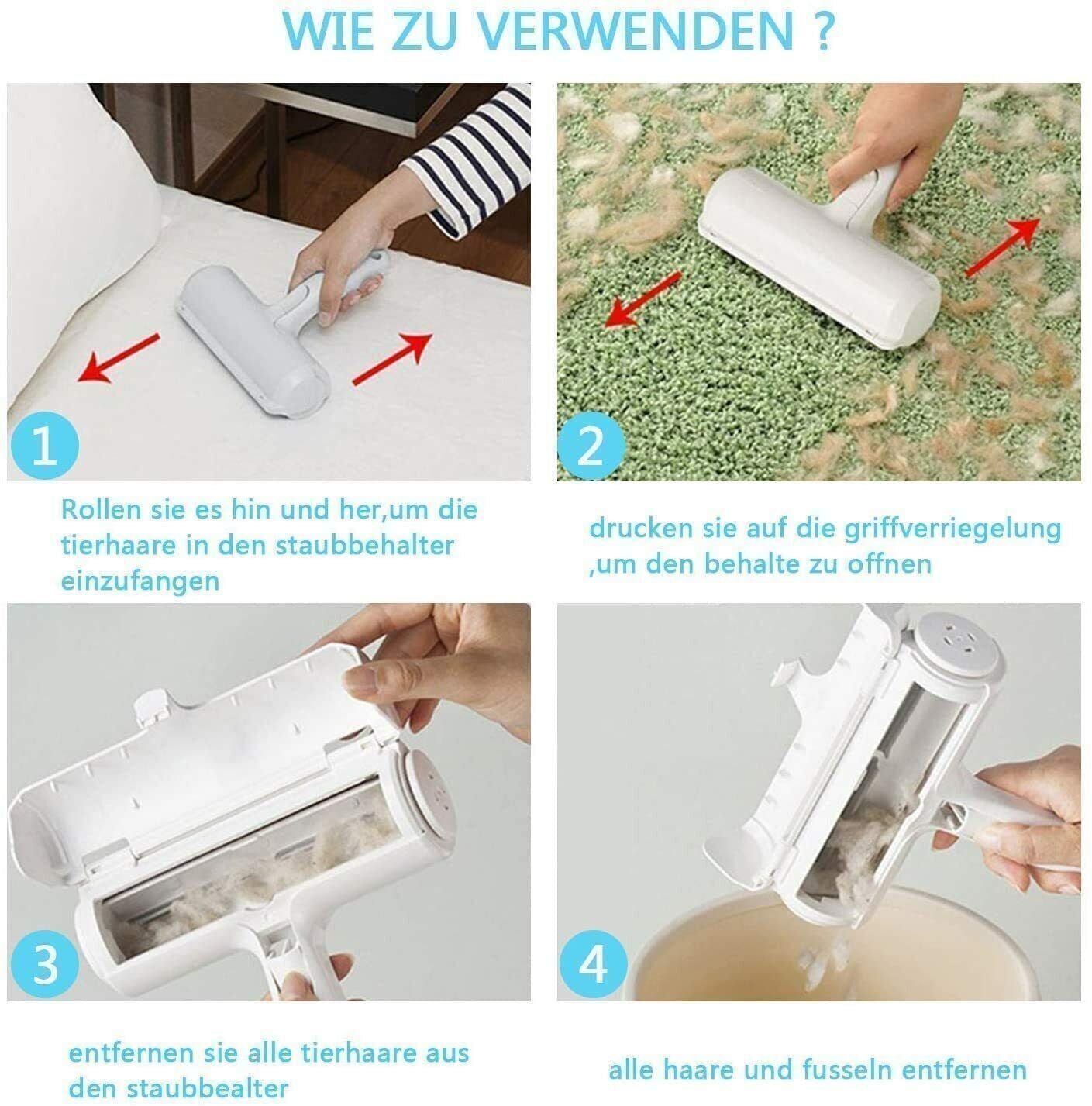 WIE ZU VERWENDEN ?

1

Rollen sie es hin und her,um die tierhaare in den staubbehalter einzufangen

2

drucken sie auf die griffverriegelung ,um den behalte zu offnen

3

entfernen sie alle tierhaare aus den staubbealter

4

alle haare und fusseln entfernen